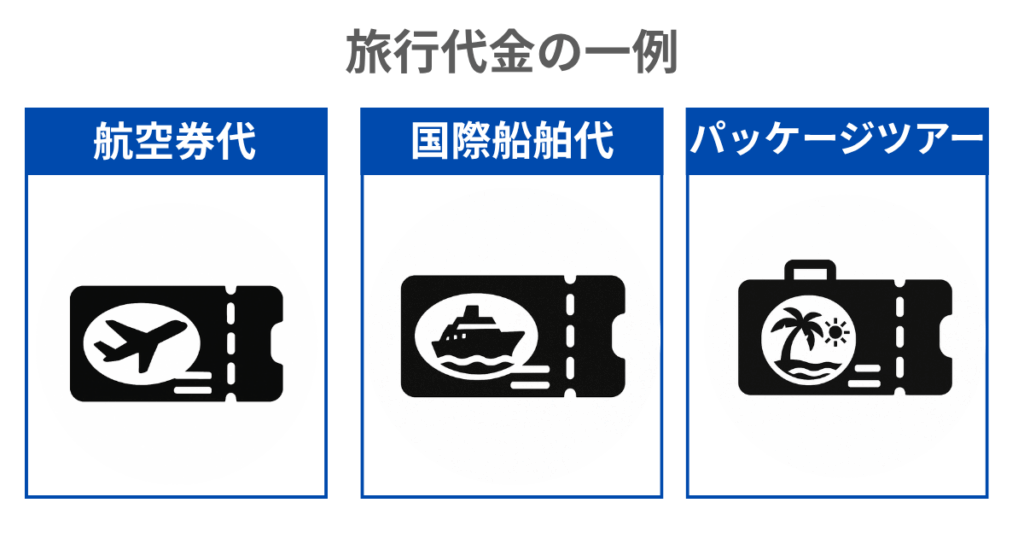 旅行代金の一例

航空券代

国際船舶代

パッケージツアー