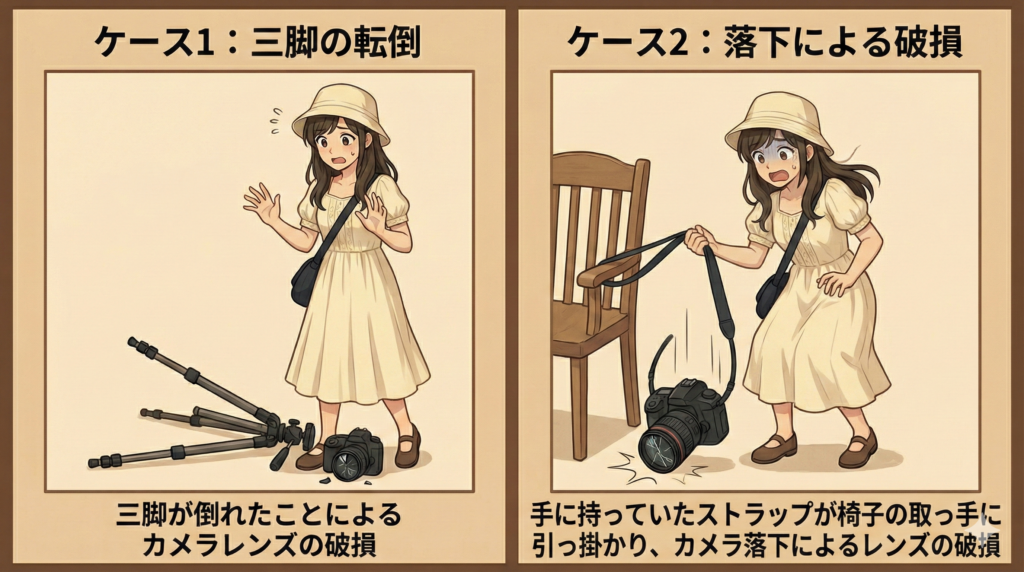 ケース1：三脚の転倒

三脚が倒れたことによるカメラレンズの破損

ケース2：落下による破損

手に持っていたストラップが椅子の取っ手に引っ掛かり、カメラ落下によるレンズの破損