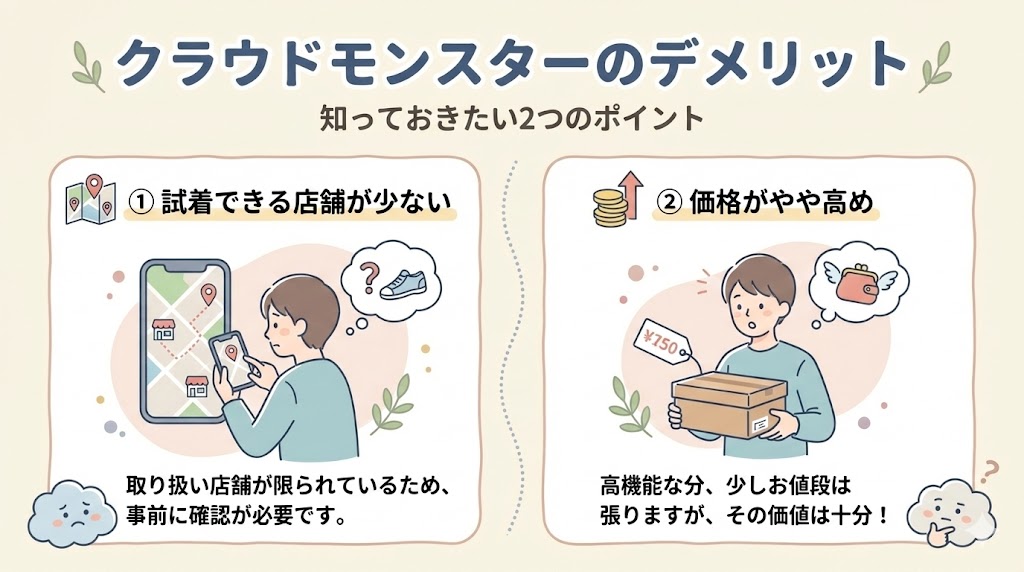 クラウドモンスターのデメリット

知っておきたい2つのポイント

① 試着できる店舗が少ない

?

取り扱い店舗が限られているため、事前に確認が必要です。

② 価格がやや高め

¥750

高機能な分、少しお値段は張りますが、その価値は十分！

?