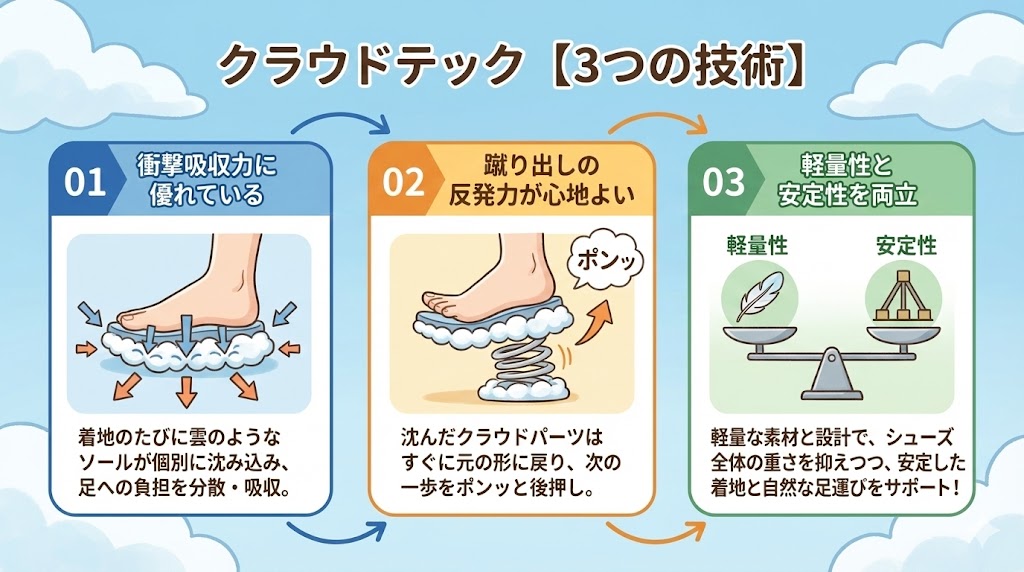 クラウドテック【3つの技術】

01 衝撃吸収力に優れている

着地のたびに雲のようなソールが個別に沈み込み、足への負担を分散・吸収。

02 蹴り出しの反発力が心地よい

ポンッ

沈んだクラウドパーツはすぐに元の形に戻り、次の一歩をポンッと後押し。

03 軽量性と安定性を両立

軽量性

安定性

軽量な素材と設計で、シューズ全体の重さを抑えつつ、安定した着地と自然な足運びをサポート！